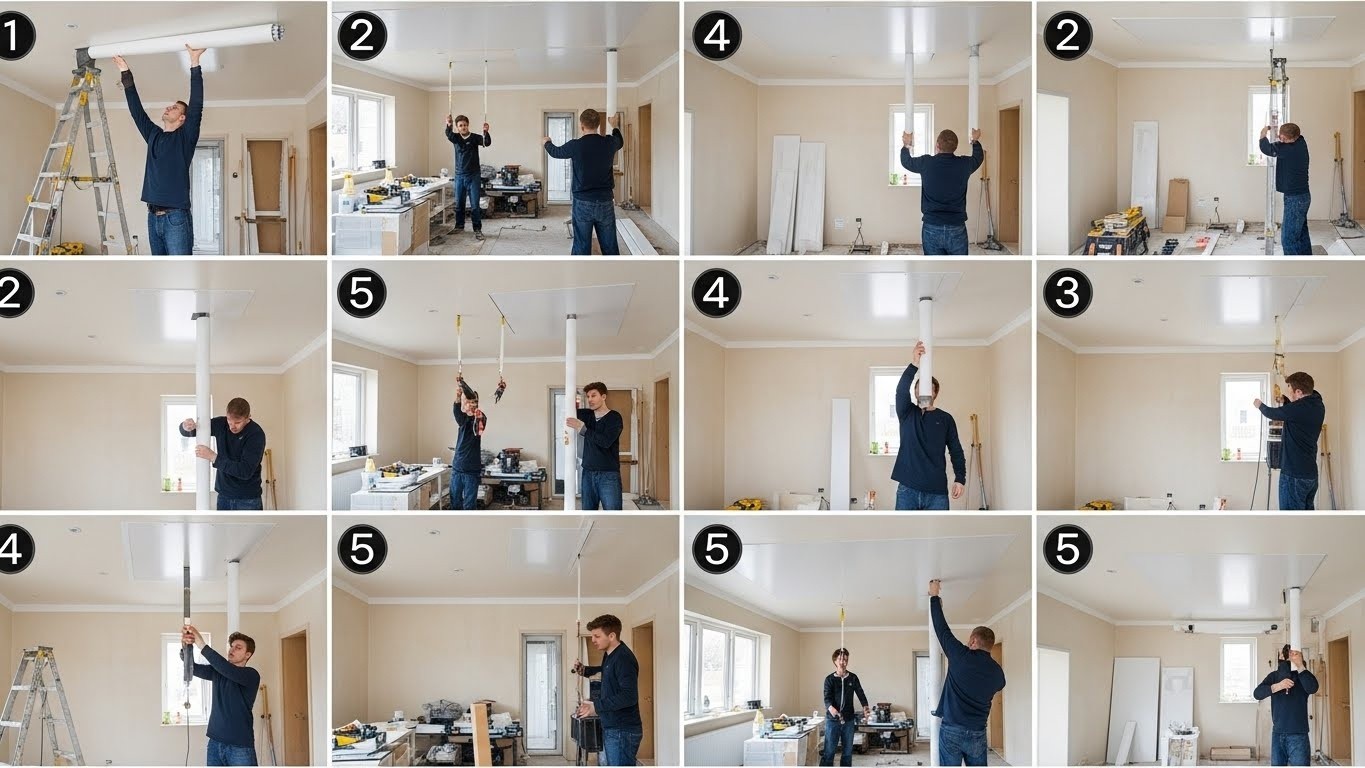 1 2 4 2
2 5 4 3
4 5 5 5