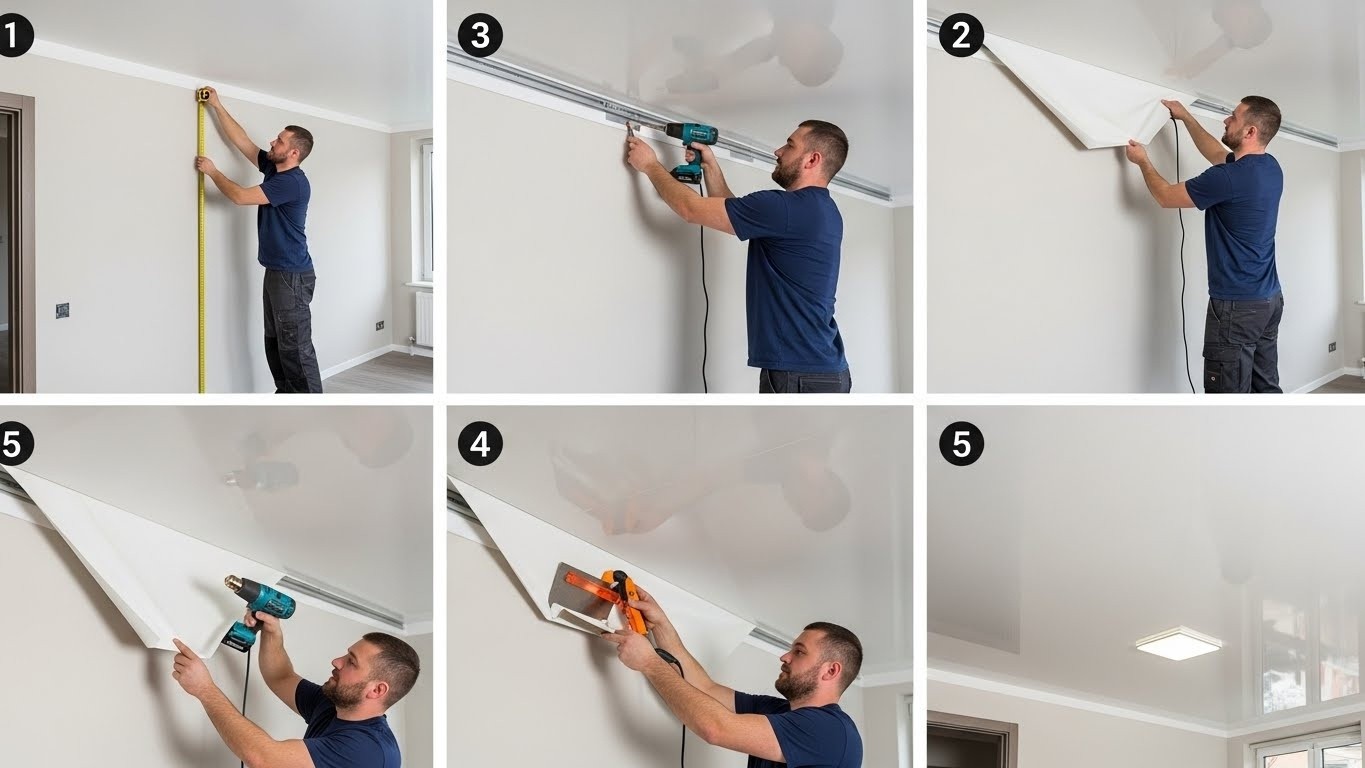 1

3

2

5

4

5